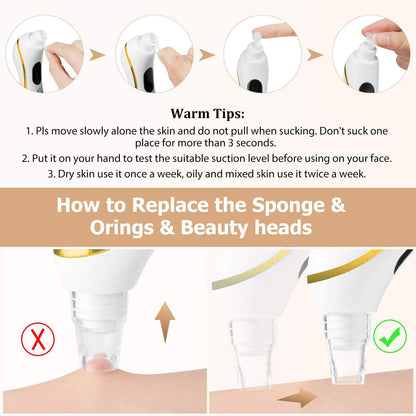 Warm Tips:

1. Pls move slowly alone the skin and do not pull when sucking. Don't suck one place for more than 3 seconds.

2. Put it on your hand to test the suitable suction level before using on your face.

3. Dry skin use it once a week, oily and mixed skin use it twice a week.

How to Replace the Sponge & Orings & Beauty heads